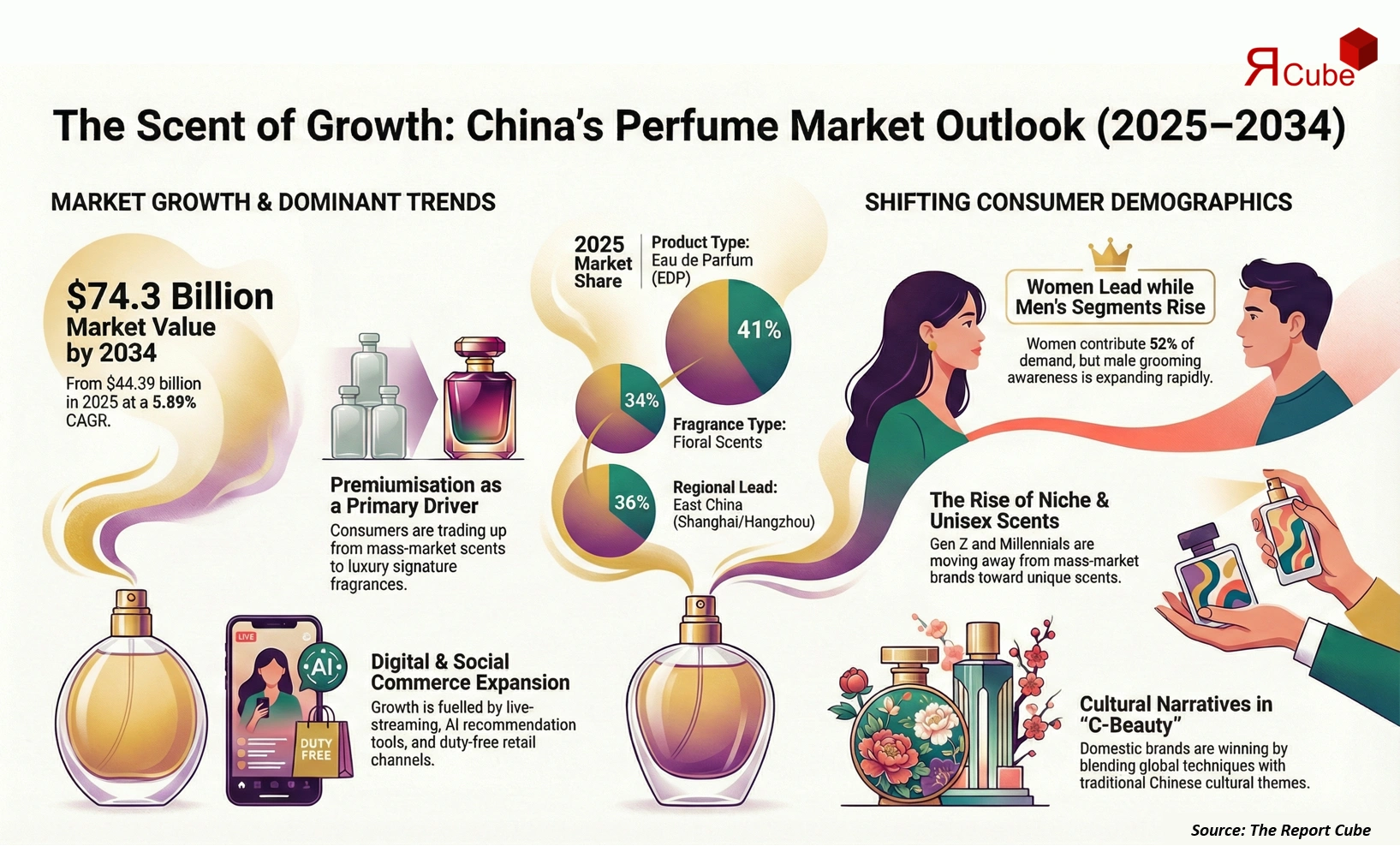 ЯCube

The Scent of Growth: China's Perfume Market Outlook (2025–2034)

MARKET GROWTH & DOMINANT TRENDS

$74.3 Billion Market Value by 2034
From $44.39 billion in 2025 at a 5.89% CAGR.

Premiumisation as a Primary Driver
Consumers are trading up from mass-market scents to luxury signature fragrances.

LIVE
AI
DUTY FREE

Digital & Social Commerce Expansion
Growth is fuelled by live-streaming, AI recommendation tools, and duty-free retail channels.

2025 Market Share

Product Type: Eau de Parfum (EDP)
41%

34%
Fragrance Type: Fioral Scents

36%
Regional Lead: East China (Shanghai/Hangzhou)

SHIFTING CONSUMER DEMOGRAPHICS

Women Lead while Men's Segments Rise
Women contribute 52% of demand, but male grooming awareness is expanding rapidly.

The Rise of Niche & Unisex Scents
Gen Z and Millennials are moving away from mass-market brands toward unique scents.

Cultural Narratives in "C-Beauty"
Domestic brands are winning by blending global techniques with traditional Chinese cultural themes.

Source: The Report Cube